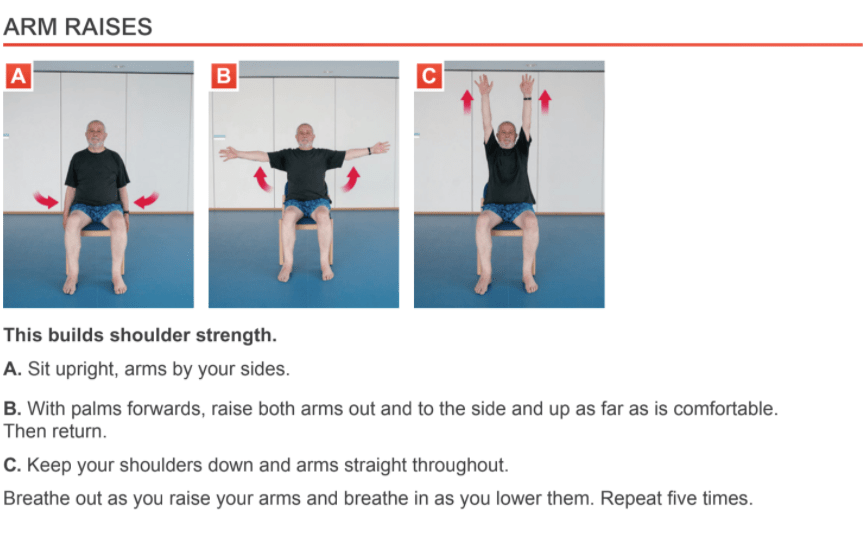 ARM RAISES

A

B

C

This builds shoulder strength.

A. Sit upright, arms by your sides.

B. With palms forwards, raise both arms out and to the side and up as far as is comfortable. Then return.

C. Keep your shoulders down and arms straight throughout.

Breathe out as you raise your arms and breathe in as you lower them. Repeat five times.