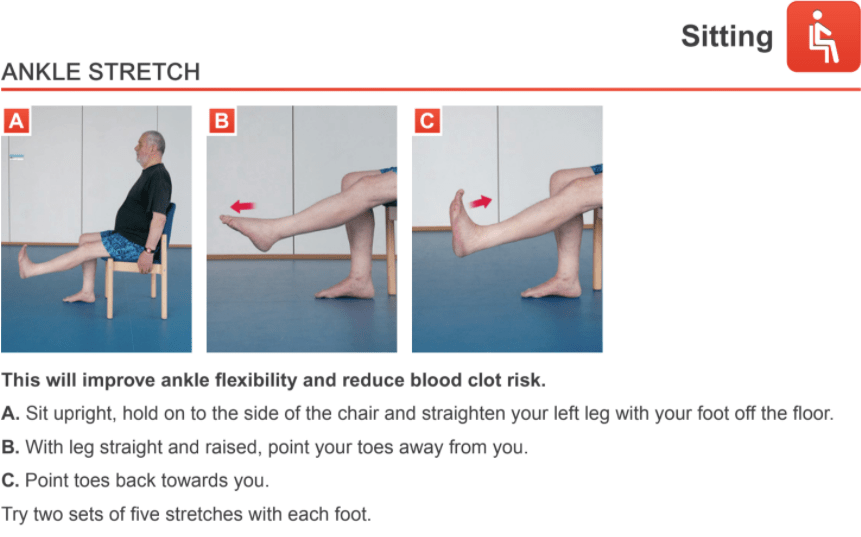 Sitting

ANKLE STRETCH

A

B

C

This will improve ankle flexibility and reduce blood clot risk.

A. Sit upright, hold on to the side of the chair and straighten your left leg with your foot off the floor.

B. With leg straight and raised, point your toes away from you.

C. Point toes back towards you.

Try two sets of five stretches with each foot.