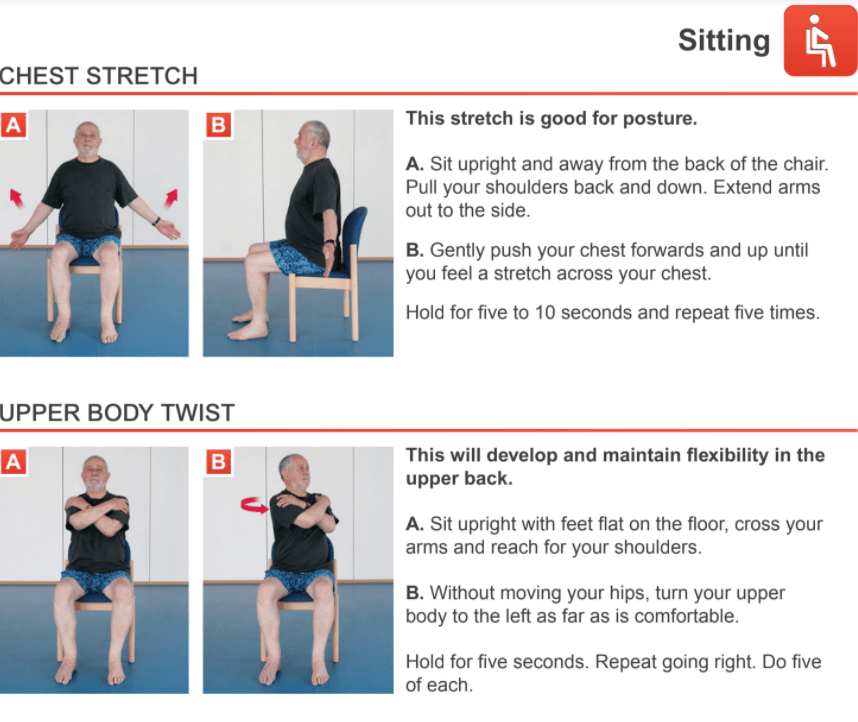 Sitting

CHEST STRETCH

A

B

This stretch is good for posture.

A. Sit upright and away from the back of the chair. Pull your shoulders back and down. Extend arms out to the side.

B. Gently push your chest forwards and up until you feel a stretch across your chest.

Hold for five to 10 seconds and repeat five times.

UPPER BODY TWIST

A

B

This will develop and maintain flexibility in the upper back.

A. Sit upright with feet flat on the floor, cross your arms and reach for your shoulders.

B. Without moving your hips, turn your upper body to the left as far as is comfortable.

Hold for five seconds. Repeat going right. Do five of each.